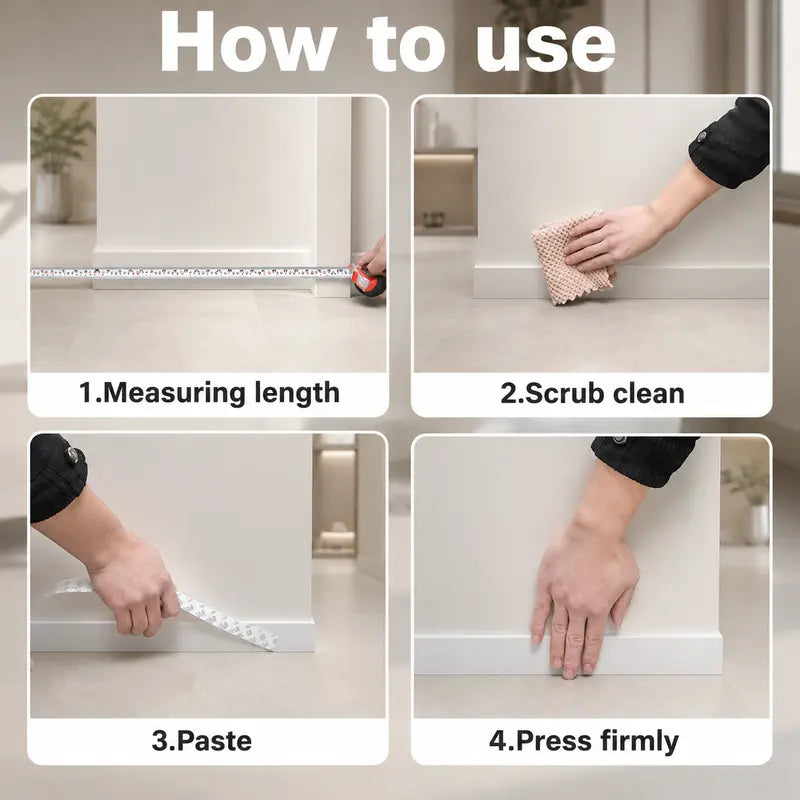 How to use

1.Measuring length

2.Scrub clean

3.Paste

4.Press firmly