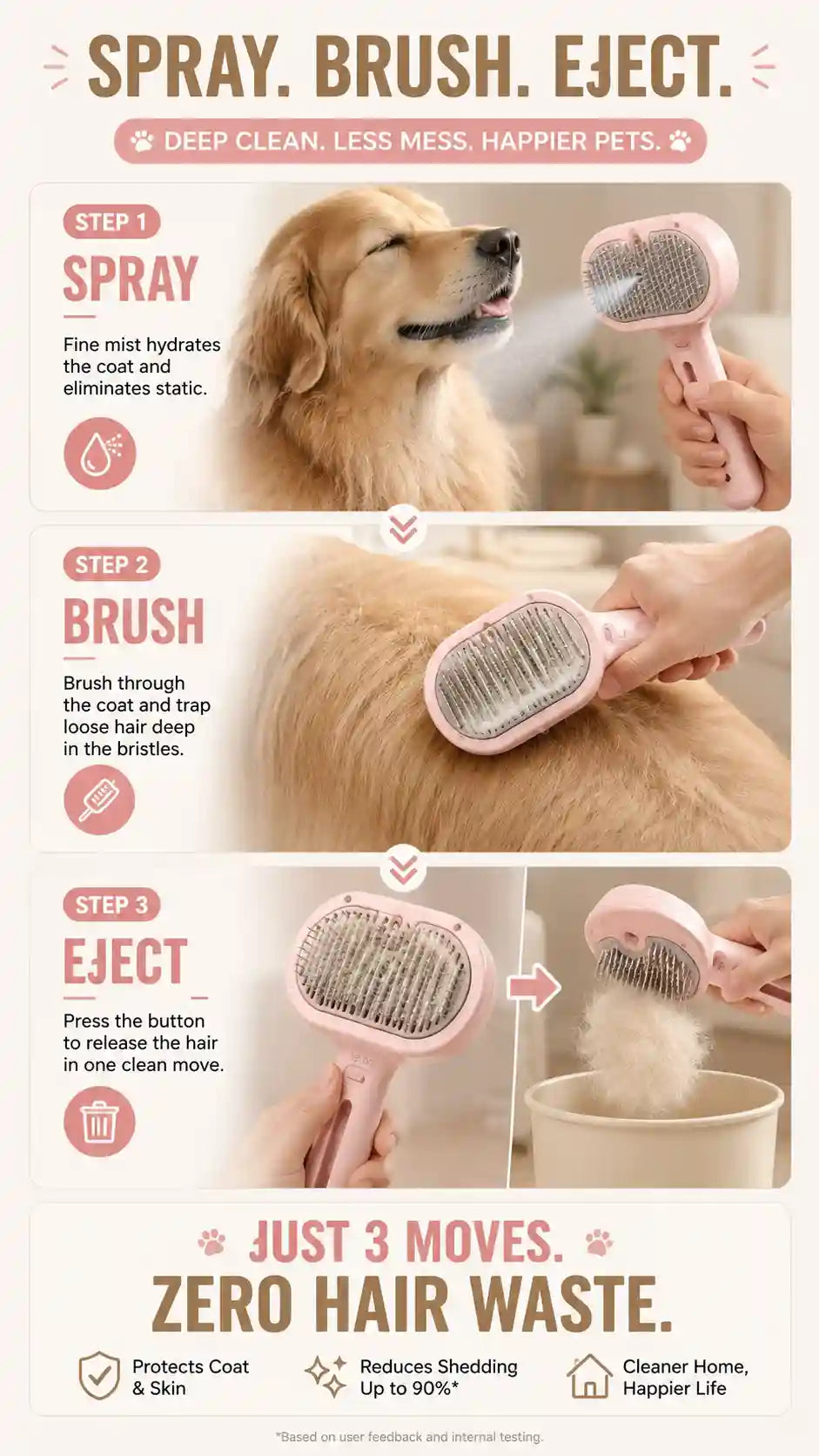 SPRAY. BRUSH. EJECT.

DEEP CLEAN. LESS MESS. HAPPIER PETS.

STEP 1
SPRAY
Fine mist hydrates the coat and eliminates static.

STEP 2
BRUSH
Brush through the coat and trap loose hair deep in the bristles.

STEP 3
EJECT
Press the button to release the hair in one clean move.

JUST 3 MOVES.
ZERO HAIR WASTE.

Protects Coat & Skin
Reduces Shedding Up to 90%*
Cleaner Home, Happier Life

*Based on user feedback and internal testing.